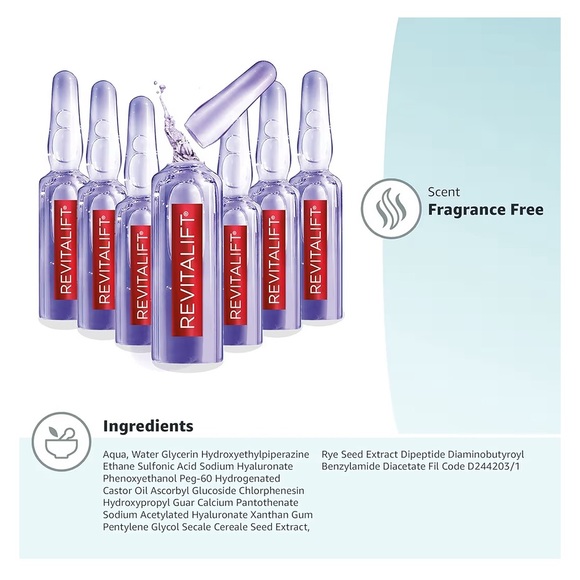 REVITALIFT
REVITALIFT
REVITALIFT
REVITALIFT
REVITALIFT
REVITALIFT
REVITALIFT

Scent
Fragrance Free

Ingredients

Aqua, Water Glycerin Hydroxyethylpiperazine Ethane Sulfonic Acid Sodium Hyaluronate Phenoxyethanol Peg-60 Hydrogenated Castor Oil Ascorbyl Glucoside Chlorphenesin Hydroxypropyl Guar Calcium Pantothenate Sodium Acetylated Hyaluronate Xanthan Gum Pentylene Glycol Secale Cereale Seed Extract,

Rye Seed Extract Dipeptide Diaminobutyroyl Benzylamide Diacetate Fil Code D244203/1